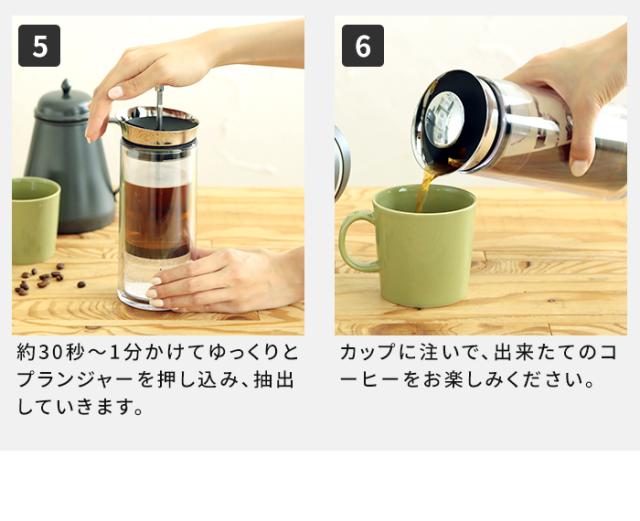 5

約30秒〜1分かけてゆっくりとプランジャーを押し込み、抽出していきます。

6

カップに注いで、出来たてのコーヒーをお楽しみください。