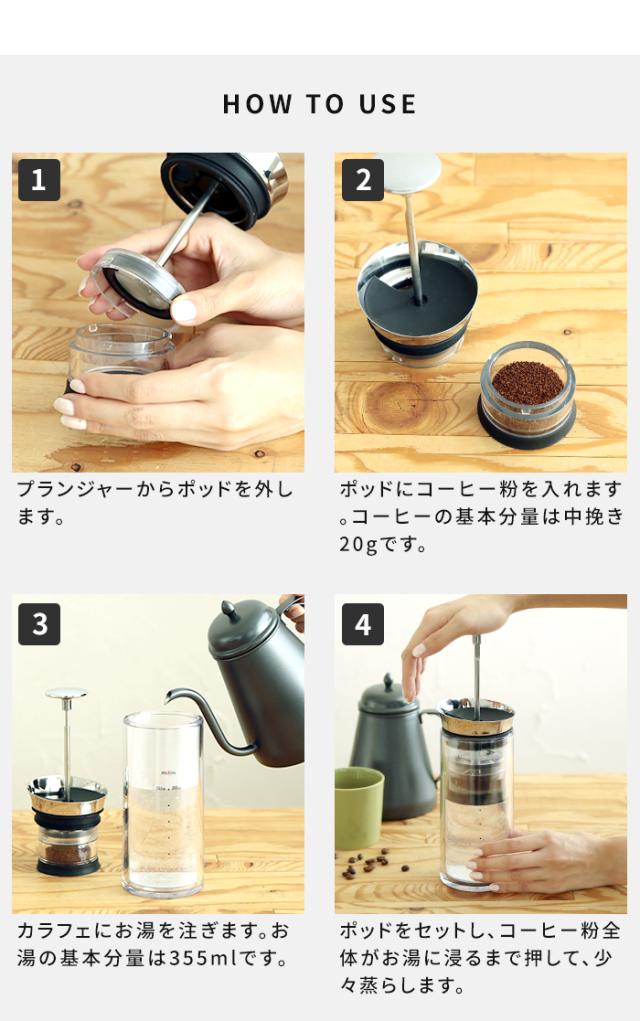 HOW TO USE

1

プランジャーからポッドを外します。

2

ポッドにコーヒー粉を入れます。コーヒーの基本分量は中挽き20gです。

3

カラフェにお湯を注ぎます。お湯の基本分量は355mlです。

4

ポッドをセットし、コーヒー粉全体がお湯に浸るまで押して、少々蒸らします。