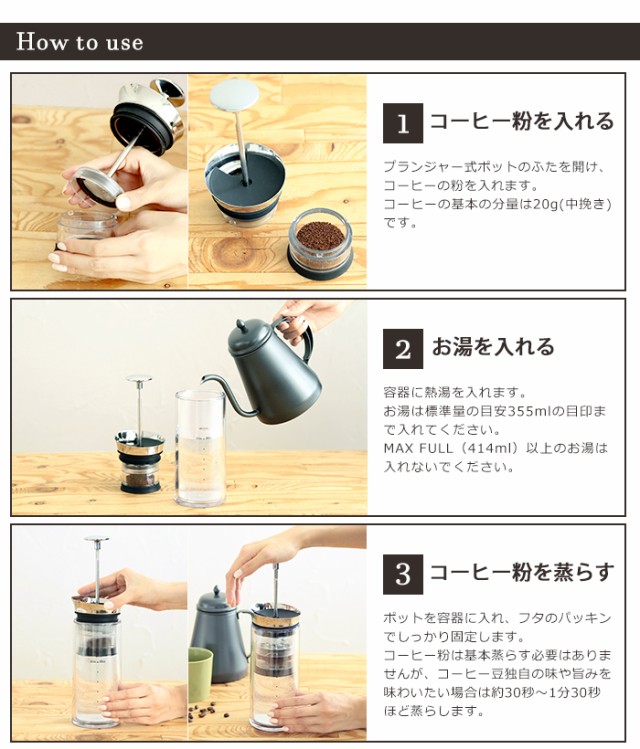 How to use

1 コーヒー粉を入れる

プランジャー式ポットのふたを開け、コーヒーの粉を入れます。
コーヒーの基本の分量は20g(中挽き)です。

2 お湯を入れる

容器に熱湯を入れます。
お湯は標準量の目安355mlの目印まで入れてください。
MAX FULL（414ml）以上のお湯は入れないでください。

3 コーヒー粉を蒸らす

ポットを容器に入れ、フタのパッキンでしっかり固定します。
コーヒー粉は基本蒸らす必要はありませんが、コーヒー豆独自の味や旨みを味わいたい場合は約30秒～1分30秒ほど蒸らします。