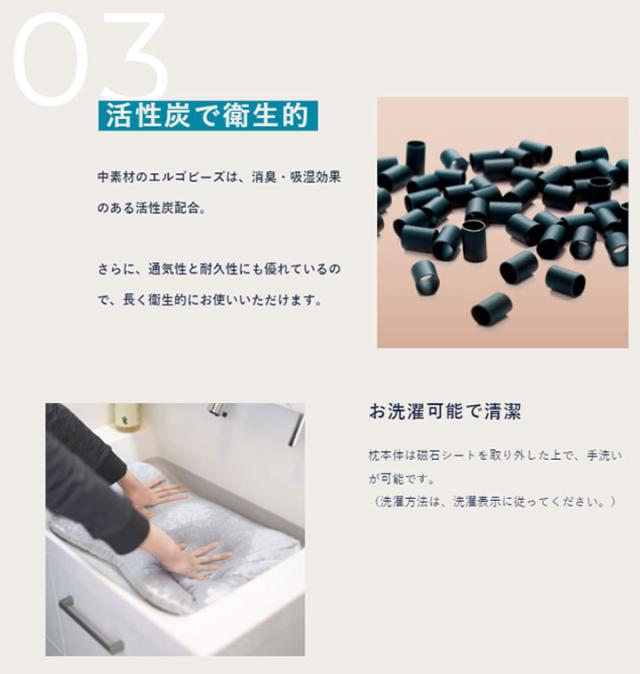 03

活性炭で衛生的

中素材のエルゴビーズは、消臭・吸湿効果のある活性炭配合。

さらに、通気性と耐久性にも優れているので、長く衛生的にお使いいただけます。

お洗濯可能で清潔

枕本体は磁石シートを取り外した上で、手洗いが可能です。
（洗濯方法は、洗濯表示に従ってください。）