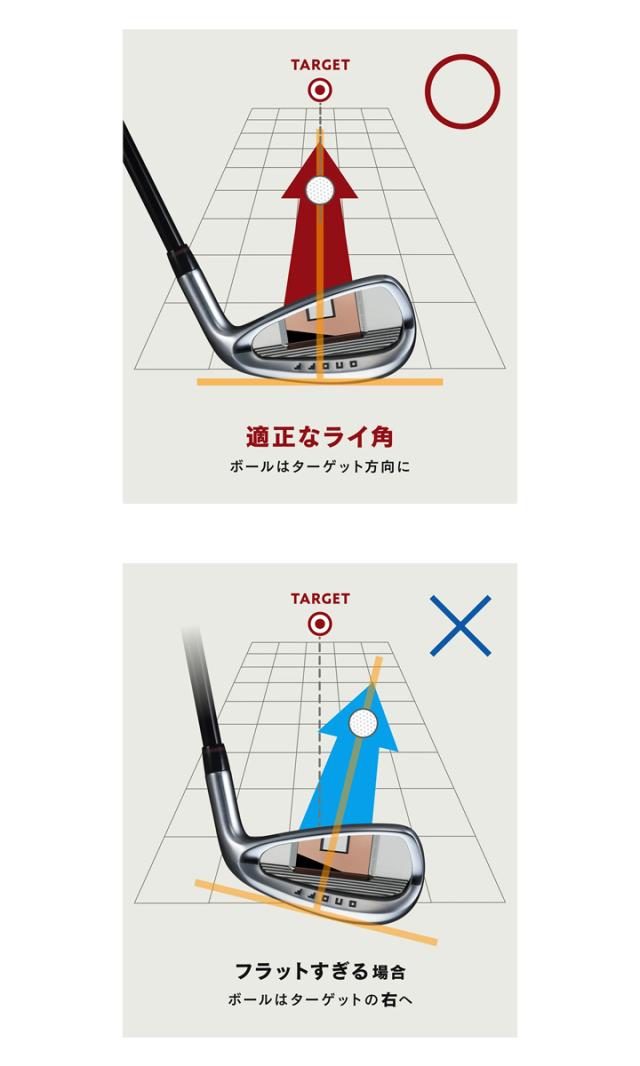 TARGET

適正なライ角
ボールはターゲット方向に

TARGET

フラットすぎる場合
ボールはターゲットの右へ