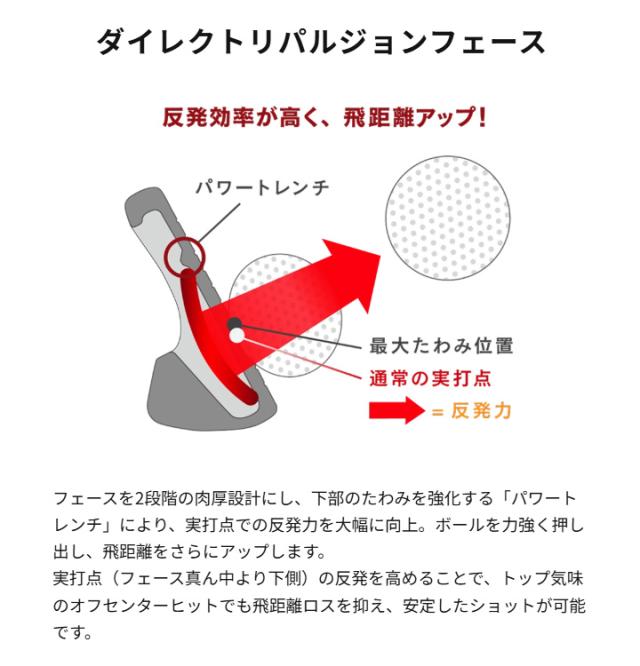 ダイレクトリパルジョンフェース

反発効率が高く、飛距離アップ!

パワートレンチ

最大たわみ位置

通常の実打点

= 反発力

フェースを2段階の肉厚設計にし、下部のたわみを強化する「パワートレンチ」により、実打点での反発力を大幅に向上。ボールを力強く押し出し、飛距離をさらにアップします。
実打点（フェース真ん中より下側）の反発を高めることで、トップ気味のオフセンターヒットでも飛距離ロスを抑え、安定したショットが可能です。