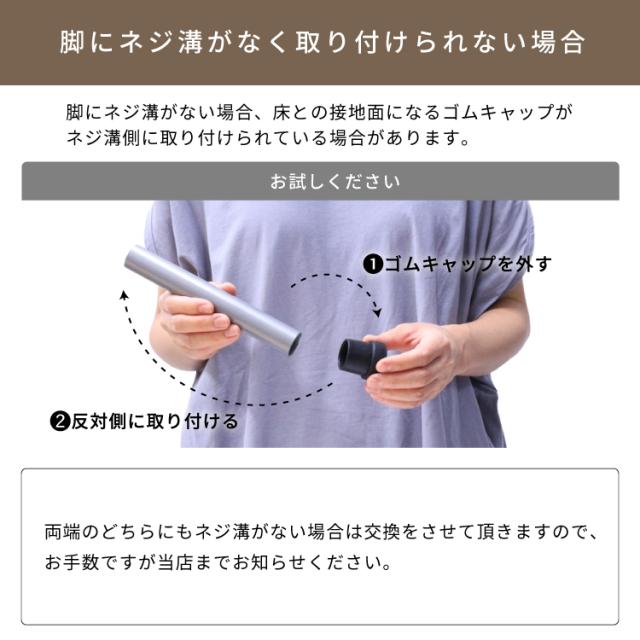 脚にネジ溝がなく取り付けられない場合

脚にネジ溝がない場合、床との接地面になるゴムキャップがネジ溝側に取り付けられている場合があります。

お試しください

❶ゴムキャップを外す

❷反対側に取り付ける

両端のどちらにもネジ溝がない場合は交換をさせて頂きますので、お手数ですが当店までお知らせください。