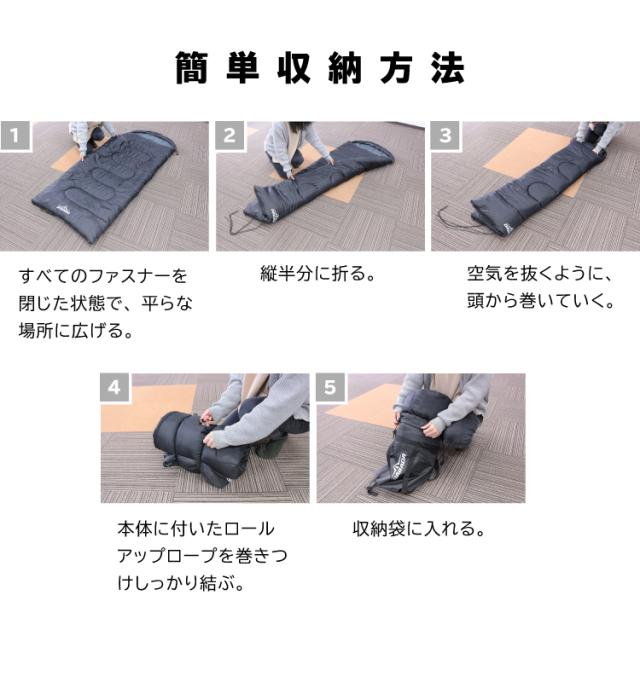 簡単収納方法

1

すべてのファスナーを閉じた状態で、平らな場所に広げる。

2

縦半分に折る。

3

空気を抜くように、頭から巻いていく。

4

本体に付いたロールアップロープを巻きつけしっかり結ぶ。

5

収納袋に入れる。