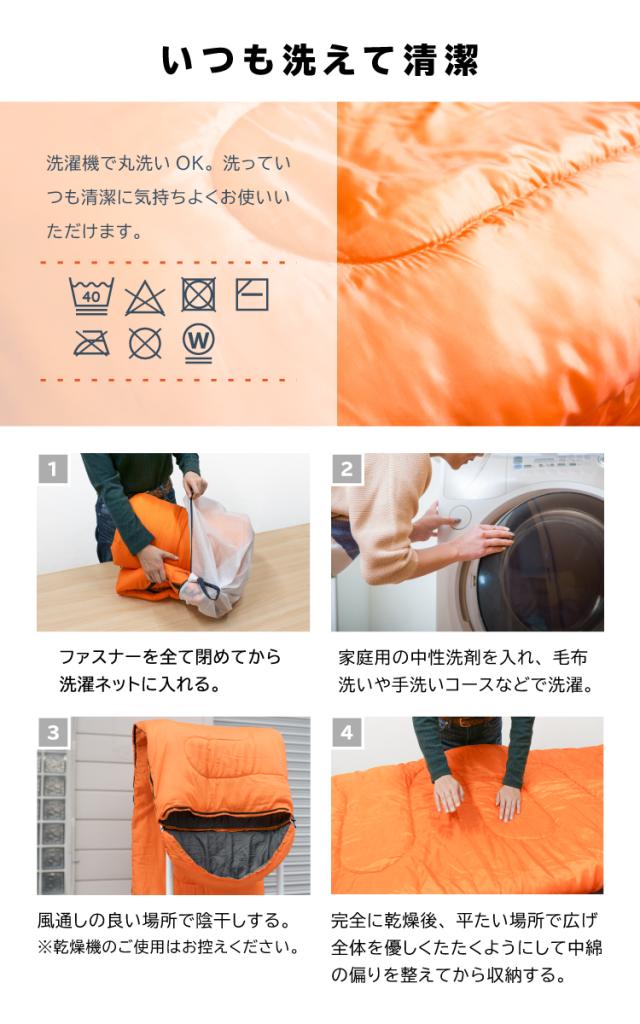 いつも洗えて清潔

洗濯機で丸洗い OK。洗っていつも清潔に気持ちよくお使いいただけます。

40

W

1

ファスナーを全て閉めてから洗濯ネットに入れる。

2

家庭用の中性洗剤を入れ、毛布洗いや手洗いコースなどで洗濯。

3

風通しの良い場所で陰干しする。
※乾燥機のご使用はお控えください。

4

完全に乾燥後、平たい場所で広げ全体を優しくたたくようにして中綿の偏りを整えてから収納する。