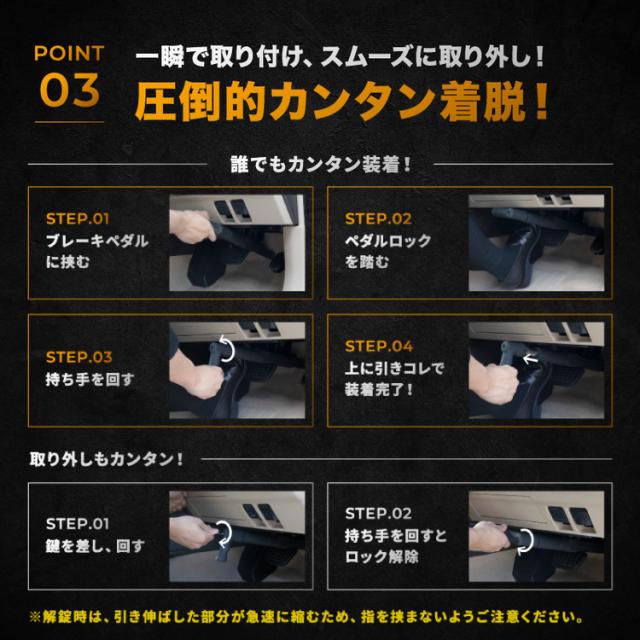 POINT 03

一瞬で取り付け、スムーズに取り外し！
圧倒的カンタン着脱！

誰でもカンタン装着！

STEP.01
ブレーキペダルに挟む

STEP.02
ペダルロックを踏む

STEP.03
持ち手を回す

STEP.04
上に引きコレで装着完了！

取り外しもカンタン！

STEP.01
鍵を差し、回す

STEP.02
持ち手を回すとロック解除

※解錠時は、引き伸ばした部分が急速に縮むため、指を挟まないようご注意ください。