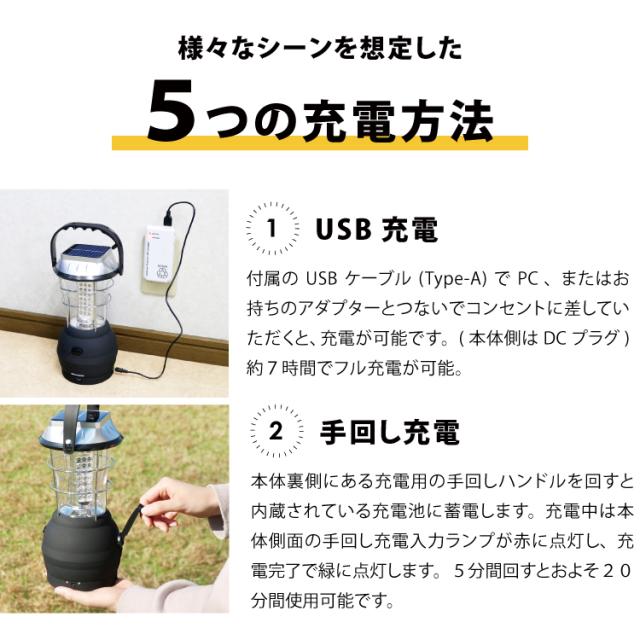 様々なシーンを想定した

5つの充電方法

1 USB 充電

付属の USB ケーブル (Type-A) で PC 、またはお持ちのアダプターとつないでコンセントに差していただくと、充電が可能です。( 本体側は DC プラグ ) 約７時間でフル充電が可能。

2 手回し充電

本体裏側にある充電用の手回しハンドルを回すと内蔵されている充電池に蓄電します。充電中は本体側面の手回し充電入力ランプが赤に点灯し、充電完了で緑に点灯します。５分間回すとおよそ２０分間使用可能です。