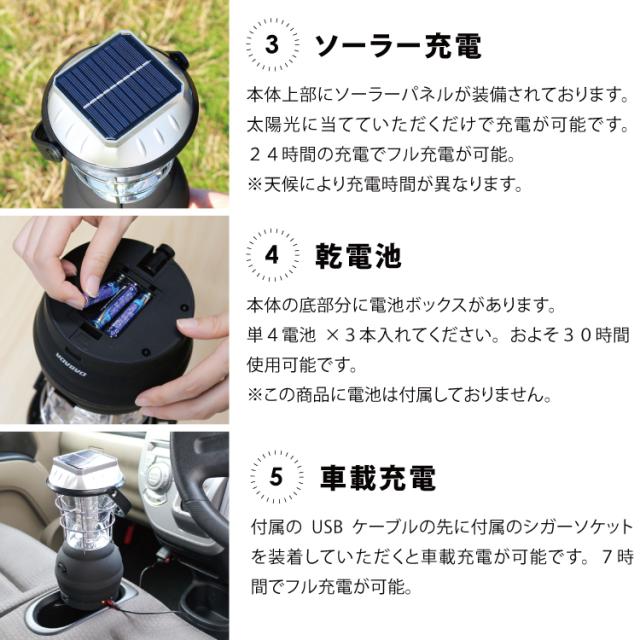 3 ソーラー充電

本体上部にソーラーパネルが装備されております。太陽光に当てていただくだけで充電が可能です。２４時間の充電でフル充電が可能。
※天候により充電時間が異なります。

4 乾電池

本体の底部分に電池ボックスがあります。
単４電池 ×３本入れてください。およそ３０時間使用可能です。
※この商品に電池は付属しておりません。

5 車載充電

付属の USB ケーブルの先に付属のシガーソケットを装着していただくと車載充電が可能です。７時間でフル充電が可能。