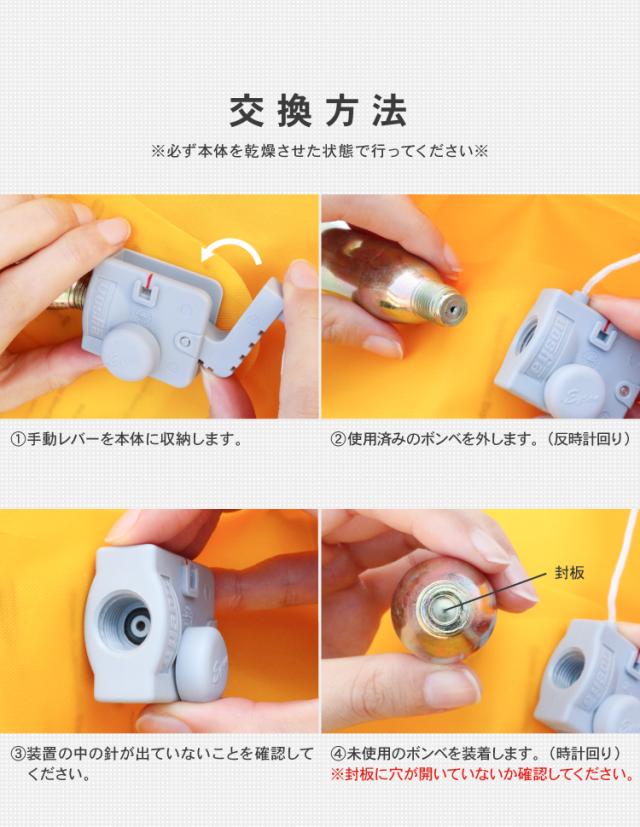 交換方法

※必ず本体を乾燥させた状態で行ってください※

①手動レバーを本体に収納します。

②使用済みのボンベを外します。（反時計回り）

③装置の中の針が出ていないことを確認してください。

封板

④未使用のボンベを装着します。（時計回り）
※封板に穴が開いていないか確認してください。