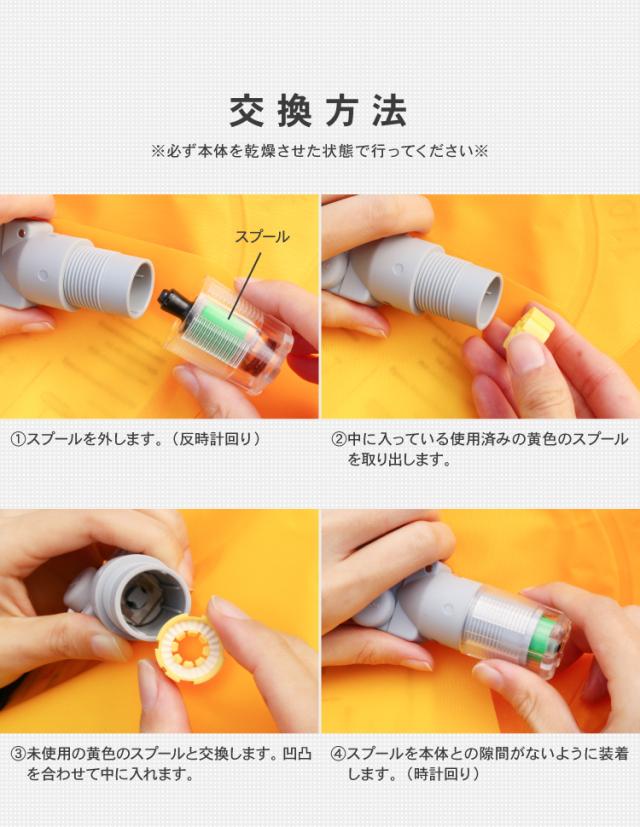 交換方法

※必ず本体を乾燥させた状態で行ってください※

スプール

①スプールを外します。（反時計回り）

②中に入っている使用済みの黄色のスプールを取り出します。

③未使用の黄色のスプールと交換します。凹凸を合わせて中に入れます。

④スプールを本体との隙間がないように装着します。（時計回り）