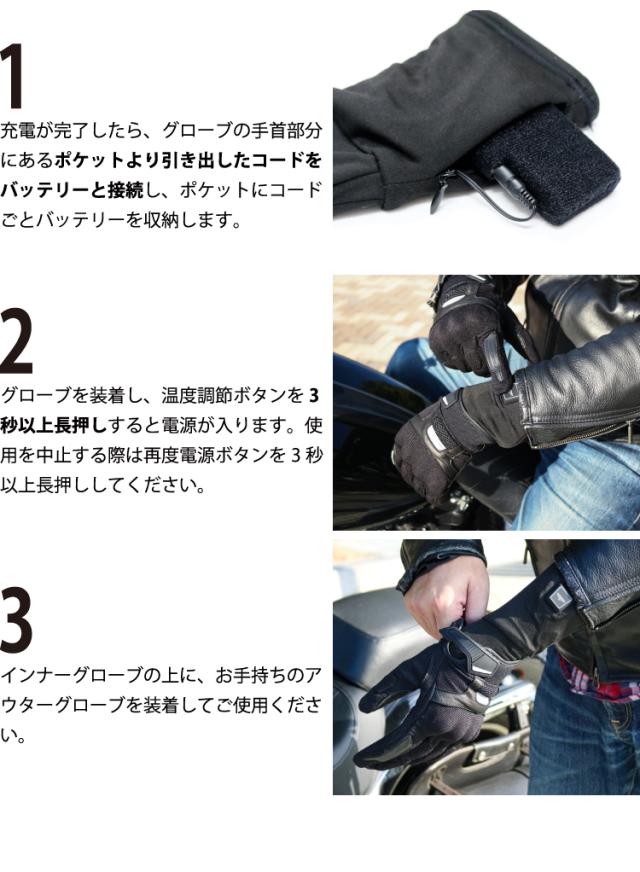 1

充電が完了したら、グローブの手首部分にあるポケットより引き出したコードをバッテリーと接続し、ポケットにコードごとバッテリーを収納します。

2

グローブを装着し、温度調節ボタンを3秒以上長押しすると電源が入ります。使用を中止する際は再度電源ボタンを3秒以上長押ししてください。

3

インナーグローブの上に、お手持ちのアウターグローブを装着してご使用ください。