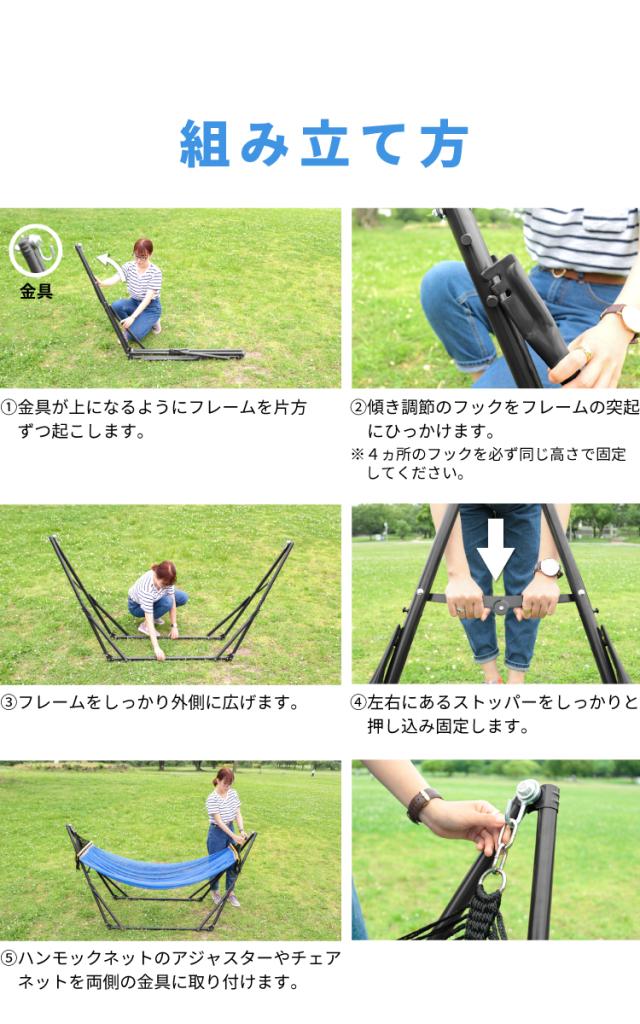 組み立て方

金具

①金具が上になるようにフレームを片方ずつ起こします。

②傾き調節のフックをフレームの突起にひっかけます。
※４ヵ所のフックを必ず同じ高さで固定してください。

③フレームをしっかり外側に広げます。

④左右にあるストッパーをしっかりと押し込み固定します。

⑤ハンモックネットのアジャスターやチェアネットを両側の金具に取り付けます。