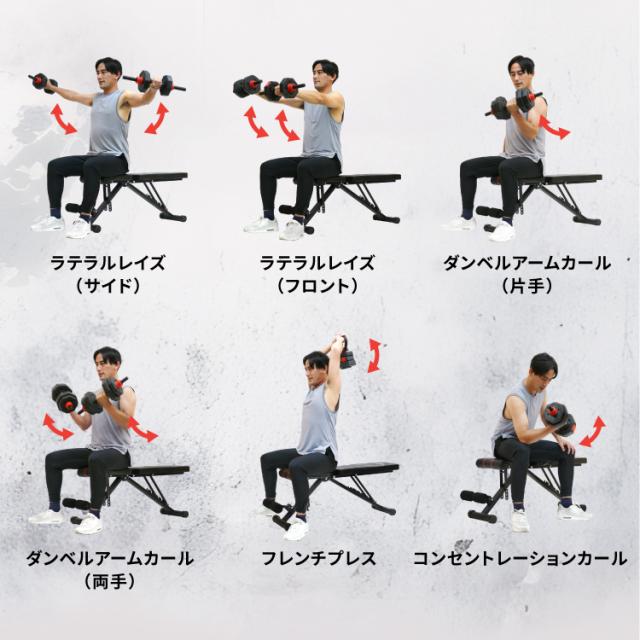 ラテラルレイズ
（サイド）

ラテラルレイズ
（フロント）

ダンベルアームカール
（片手）

ダンベルアームカール
（両手）

フレンチプレス

コンセントレーションカール