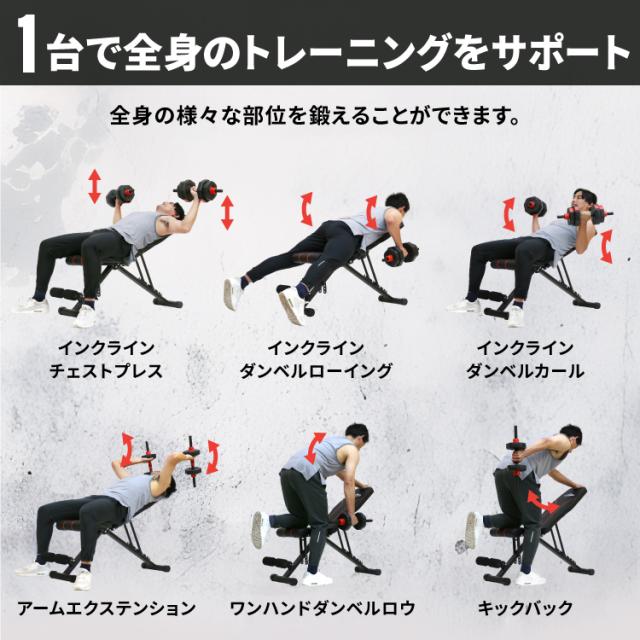 1台で全身のトレーニングをサポート

全身の様々な部位を鍛えることができます。

インクライン
チェストプレス

インクライン
ダンベルローイング

インクライン
ダンベルカール

アームエクステンション

ワンハンドダンベルロウ

キックバック