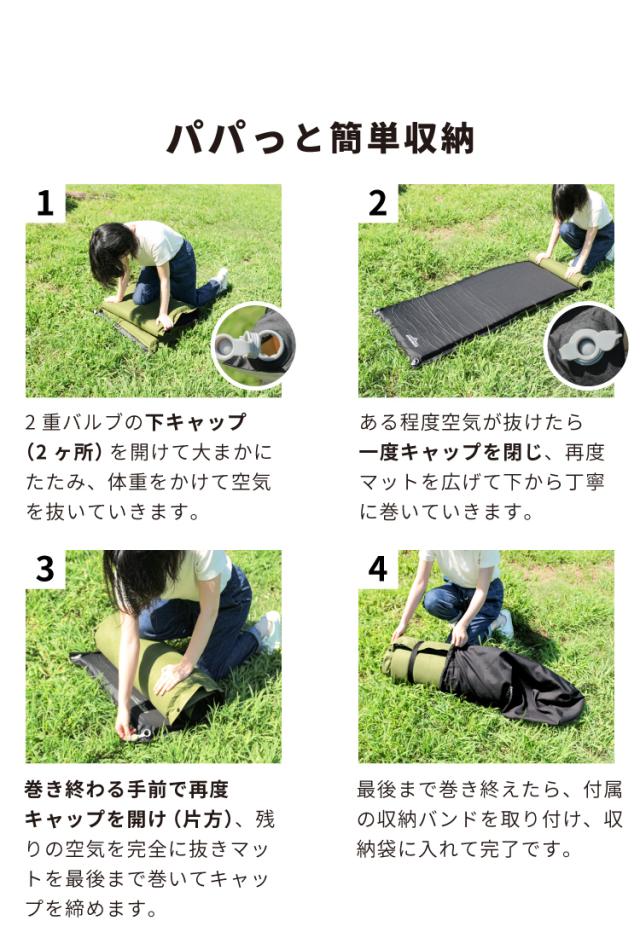 パパっと簡単収納

1

2重バルブの下キャップ（2ヶ所）を開けて大まかにたたみ、体重をかけて空気を抜いていきます。

2

ある程度空気が抜けたら一度キャップを閉じ、再度マットを広げて下から丁寧に巻いていきます。

3

巻き終わる手前で再度キャップを開け（片方）、残りの空気を完全に抜きマットを最後まで巻いてキャップを締めます。

4

最後まで巻き終えたら、付属の収納バンドを取り付け、収納袋に入れて完了です。