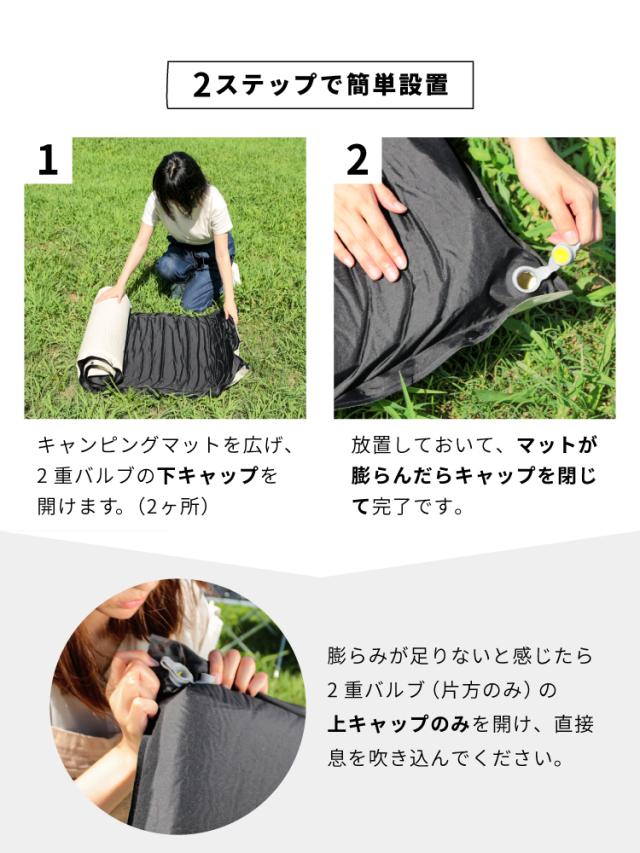 2ステップで簡単設置

1

キャンピングマットを広げ、2重バルブの下キャップを開けます。（2ヶ所）

2

放置しておいて、マットが膨らんだらキャップを閉じて完了です。

膨らみが足りないと感じたら2重バルブ（片方のみ）の上キャップのみを開け、直接息を吹き込んでください。