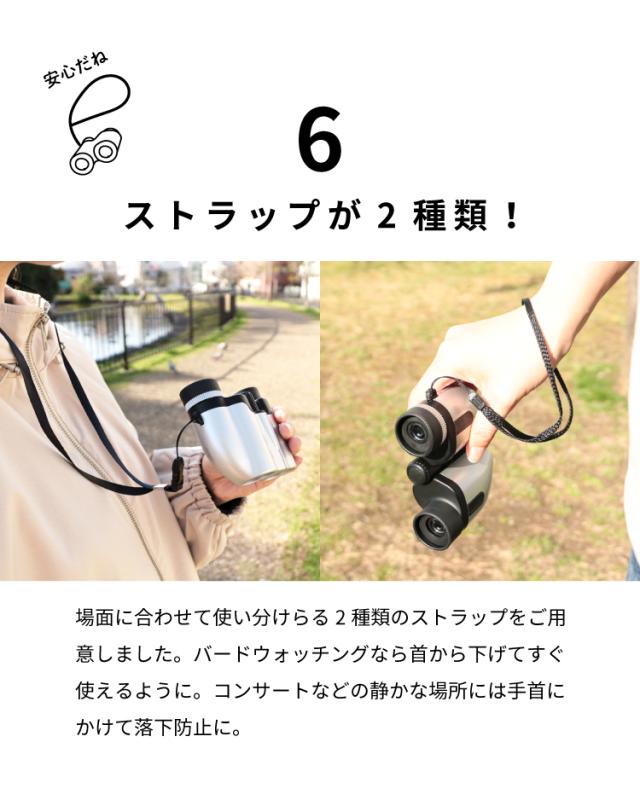 安心だね

6

ストラップが 2 種類！

場面に合わせて使い分けらる 2 種類のストラップをご用意しました。バードウォッチングなら首から下げてすぐ使えるように。コンサートなどの静かな場所には手首にかけて落下防止に。