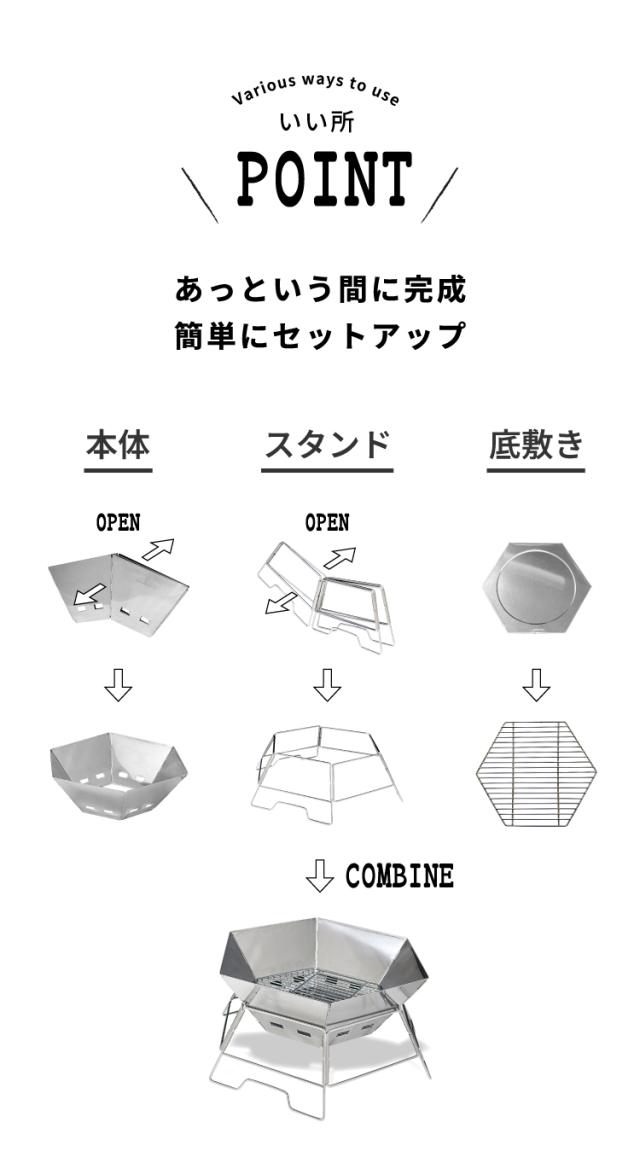 Various ways to use
いい所
POINT

あっという間に完成
簡単にセットアップ

本体

OPEN

スタンド

OPEN

底敷き

COMBINE