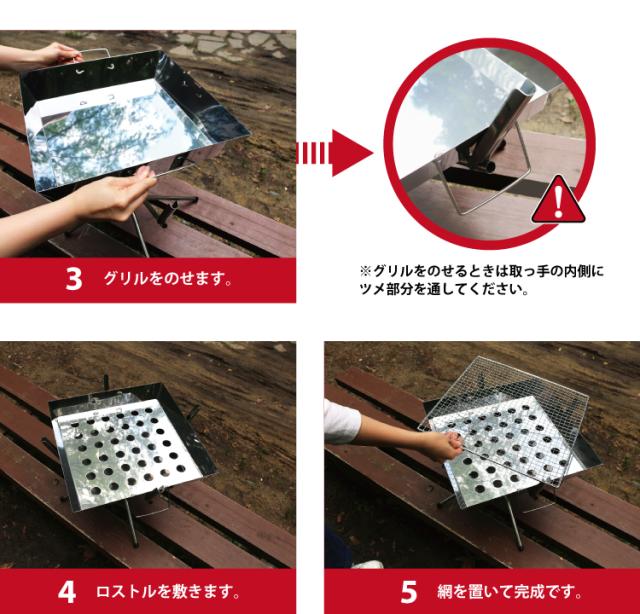 3 グリルをのせます。

※グリルをのせるときは取っ手の内側にツメ部分を通してください。

4 ロストルを敷きます。

5 網を置いて完成です。