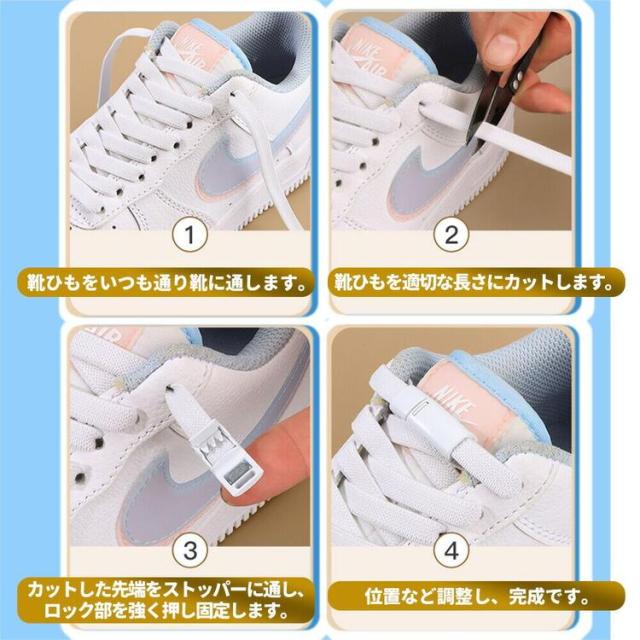 NIKE AIR

1

靴ひもをいつも通り靴に通します。

NIKE AIR

2

靴ひもを適切な長さにカットします。

AIR

3

カットした先端をストッパーに通し、ロック部を強く押し固定します。

NIKE

4

位置など調整し、完成です。