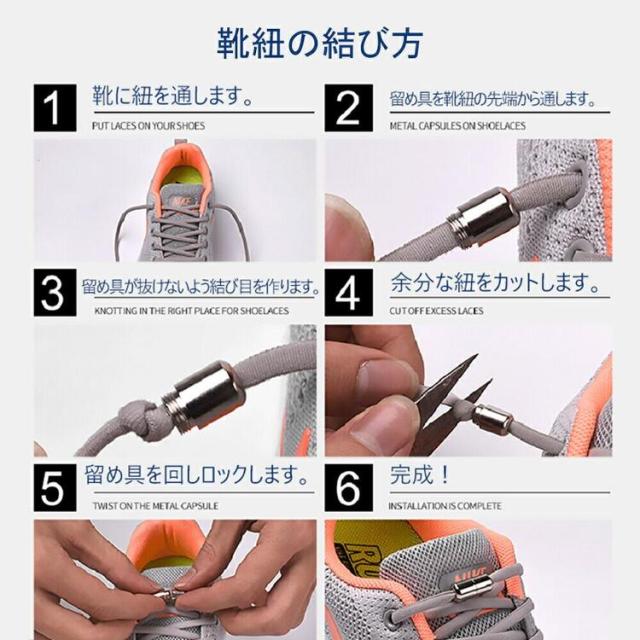 靴紐の結び方

1
靴に紐を通します。
PUT LACES ON YOUR SHOES

2
留め具を靴紐の先端から通します。
METAL CAPSULES ON SHOELACES

3
留め具が抜けないよう結び目を作ります。
KNOTTING IN THE RIGHT PLACE FOR SHOELACES

4
余分な紐をカットします。
CUT OFF EXCESS LACES

5
留め具を回しロックします。
TWIST ON THE METAL CAPSULE

6
完成！
INSTALLATION IS COMPLETE