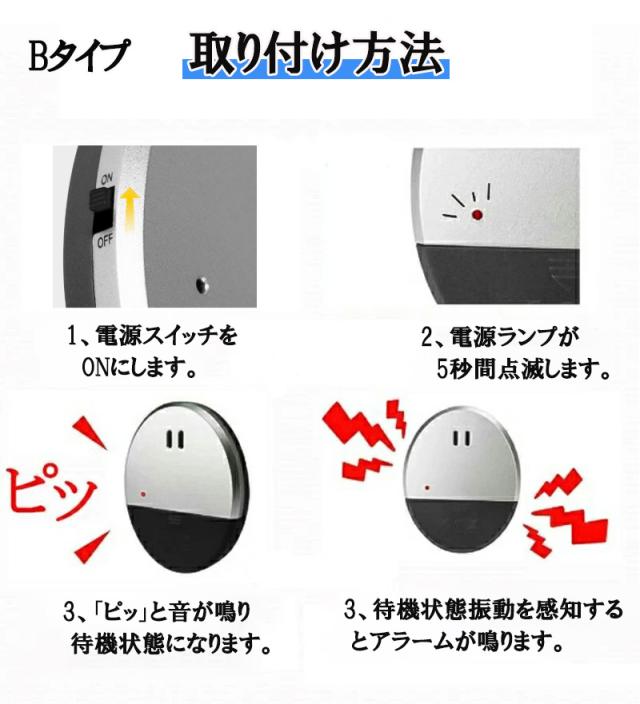 Bタイプ　取り付け方法

ON
OFF

1、電源スイッチをONにします。

2、電源ランプが5秒間点滅します。

ピッ

3、「ピッ」と音が鳴り待機状態になります。

3、待機状態振動を感知するとアラームが鳴ります。