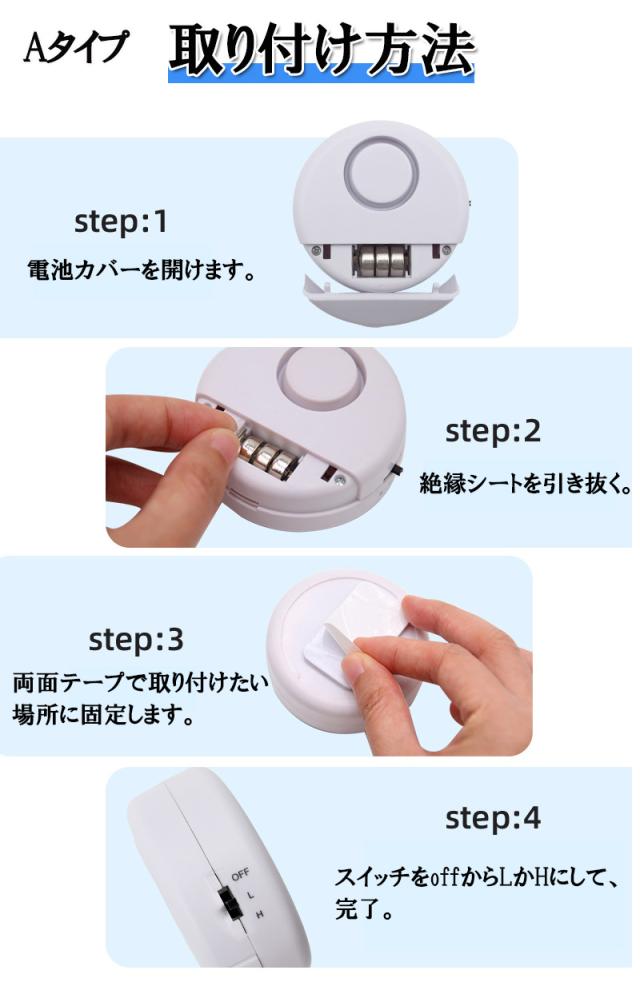 Aタイプ 取り付け方法

step:1
電池カバーを開けます。

step:2
絶縁シートを引き抜く。

step:3
両面テープで取り付けたい場所に固定します。

step:4
スイッチをoffからLかHにして、完了。

OFF
L
H