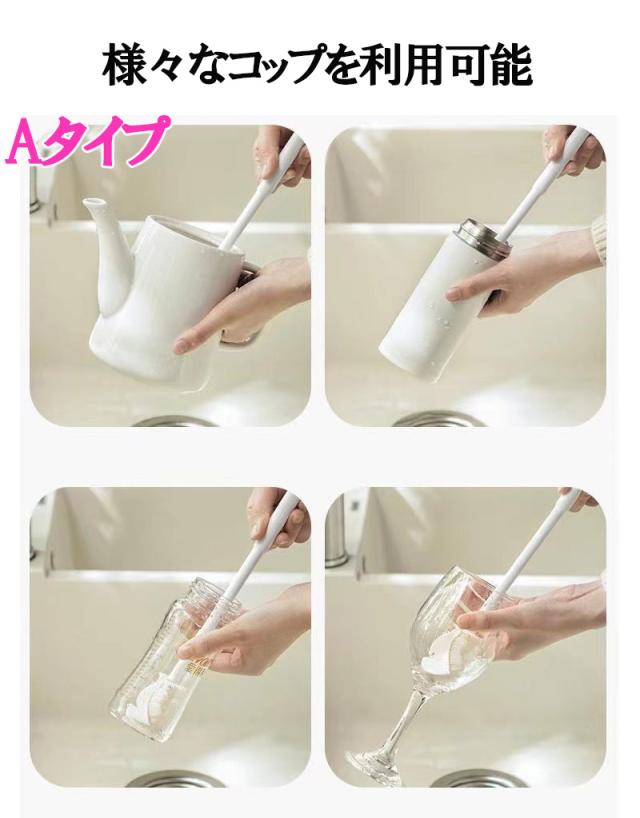 様々なコップを利用可能

Aタイプ