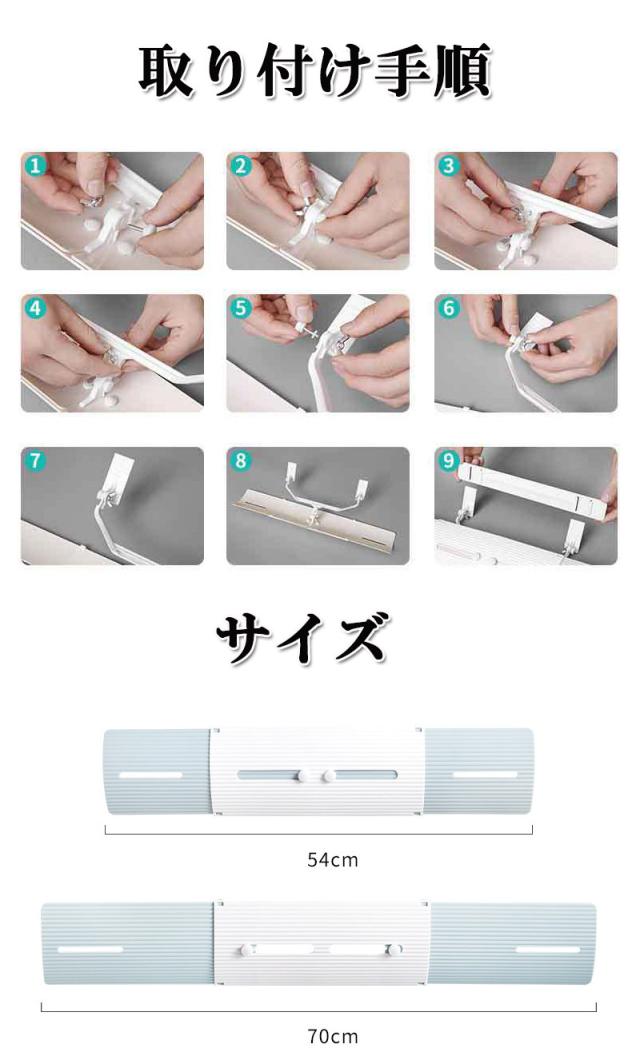 取り付け手順

1

2

3

4

5

6

7

8

9

サイズ

54cm

70cm