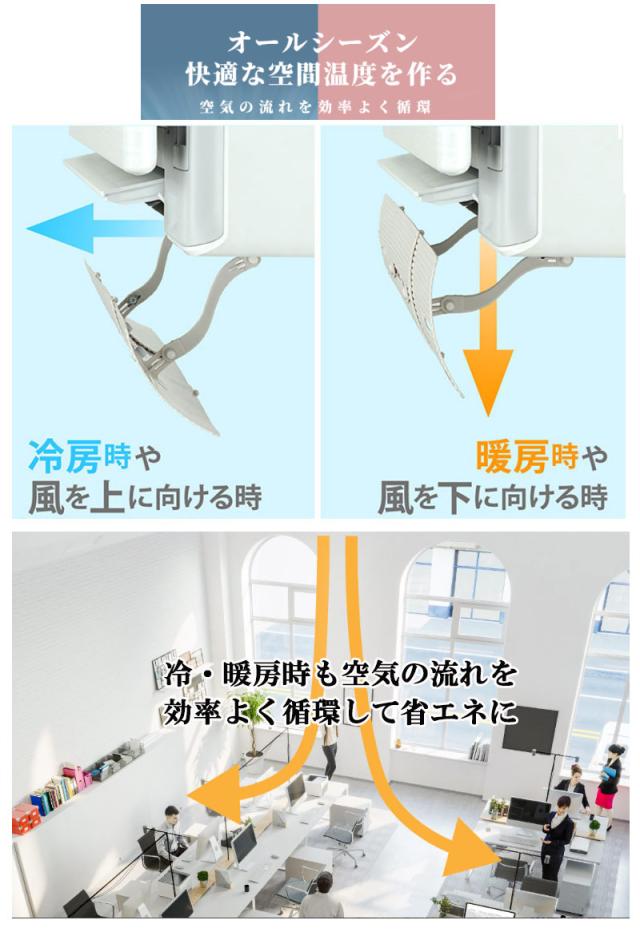 オールシーズン
快適な空間温度を作る
空気の流れを効率よく循環

冷房時や
風を上に向ける時

暖房時や
風を下に向ける時

冷・暖房時も空気の流れを
効率よく循環して省エネに