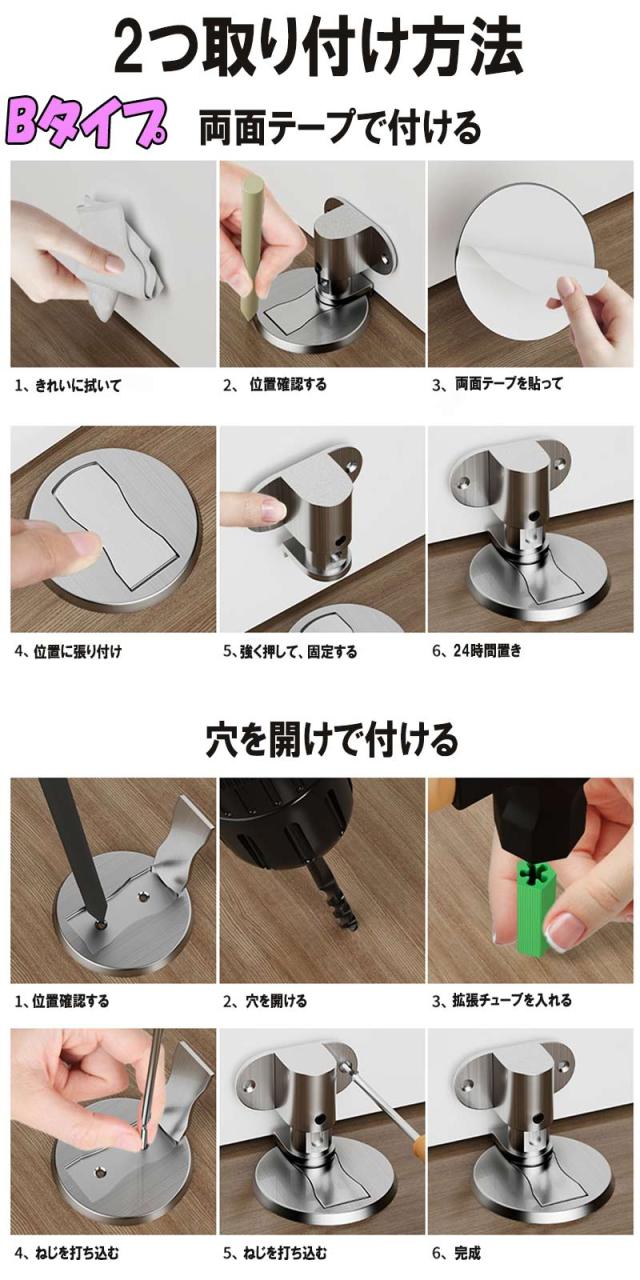 2つ取り付け方法

Bタイプ 両面テープで付ける

1、きれいに拭いて

2、位置確認する

3、両面テープを貼って

4、位置に張り付け

5、強く押して、固定する

6、24時間置き

穴を開けで付ける

1、位置確認する

2、穴を開ける

3、拡張チューブを入れる

4、ねじを打ち込む

5、ねじを打ち込む

6、完成