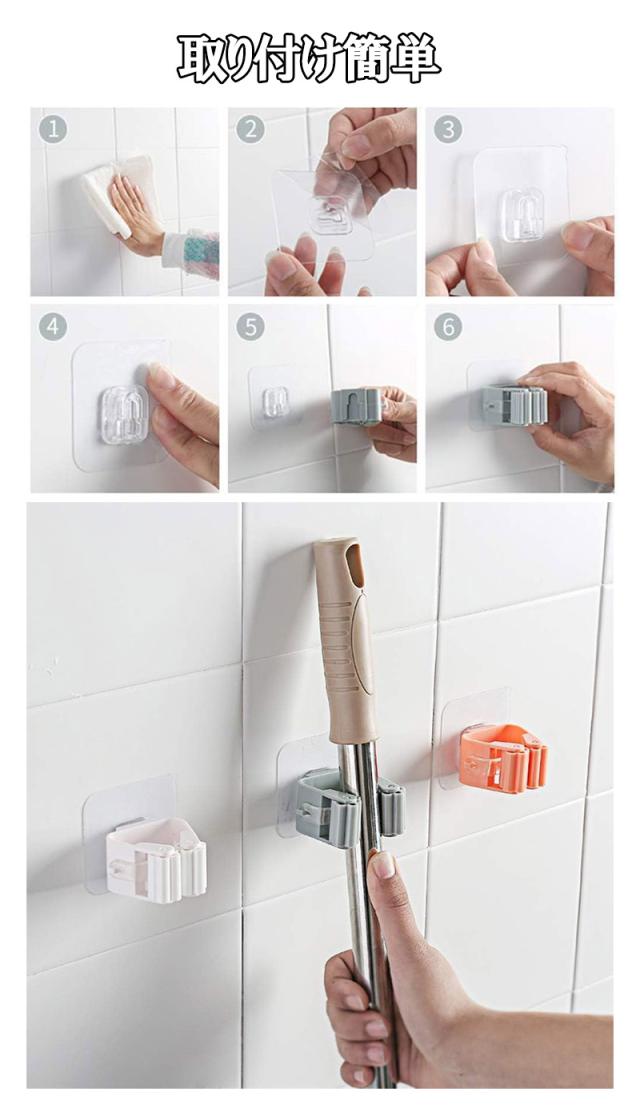 取り付け簡単

1

2

3

4

5

6