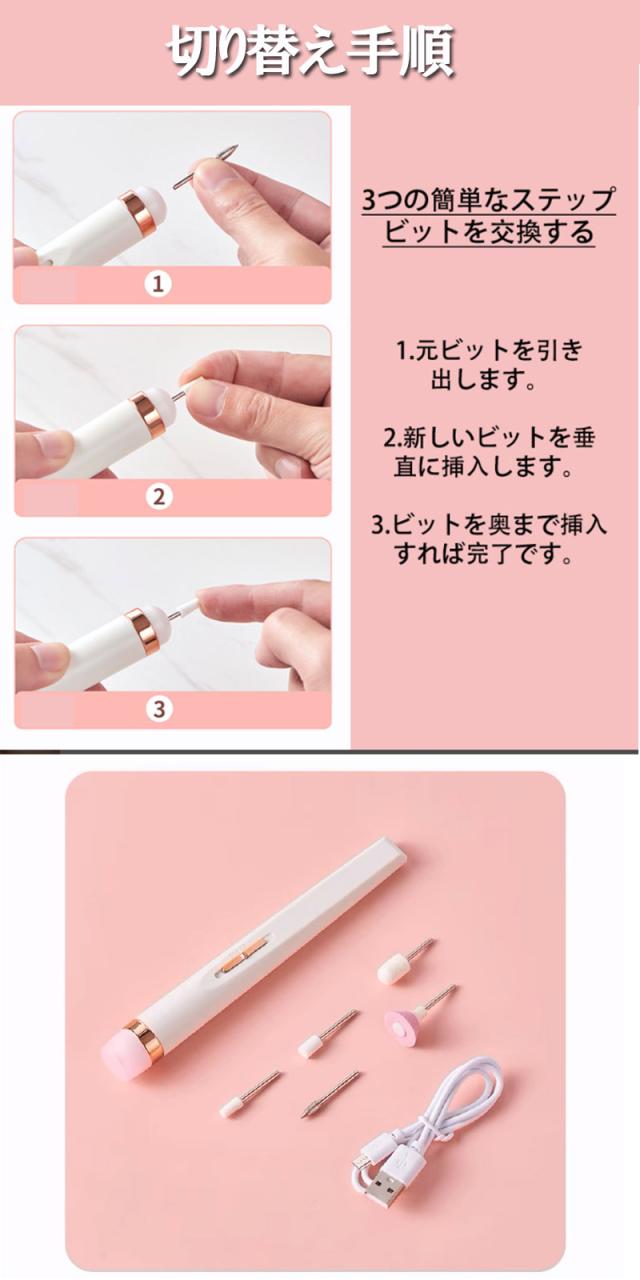 切り替え手順

1

2

3

3つの簡単なステップ
ビットを交換する

1.元ビットを引き出します。

2.新しいビットを垂直に挿入します。

3.ビットを奥まで挿入すれば完了です。