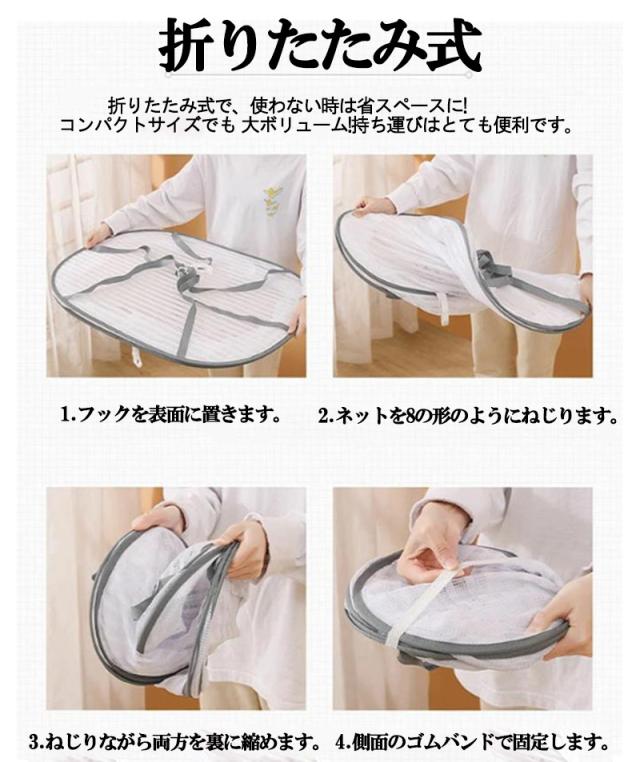 折りたたみ式

折りたたみ式で、使わない時は省スペースに!
コンパクトサイズでも 大ボリューム!持ち運びはとても便利です。

1.フックを表面に置きます。

2.ネットを8の形のようにねじります。

3.ねじりながら両方を裏に縮めます。

4.側面のゴムバンドで固定します。