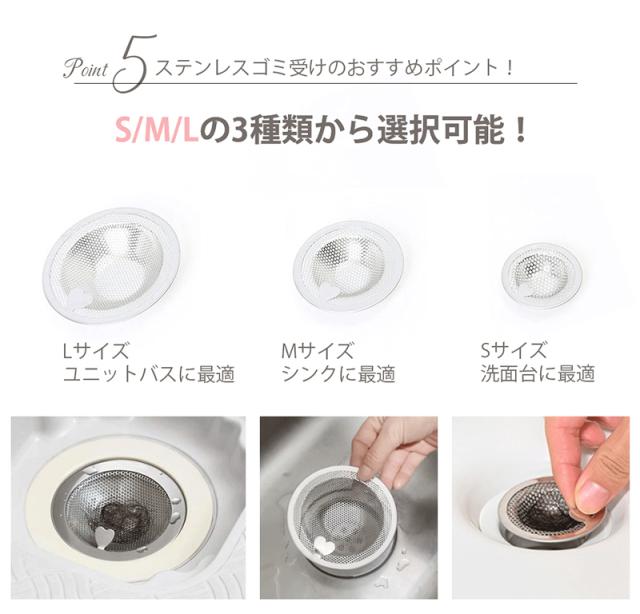 Point 5 ステンレスゴミ受けのおすすめポイント！

S/M/Lの3種類から選択可能！

Lサイズ
ユニットバスに最適

Mサイズ
シンクに最適

Sサイズ
洗面台に最適