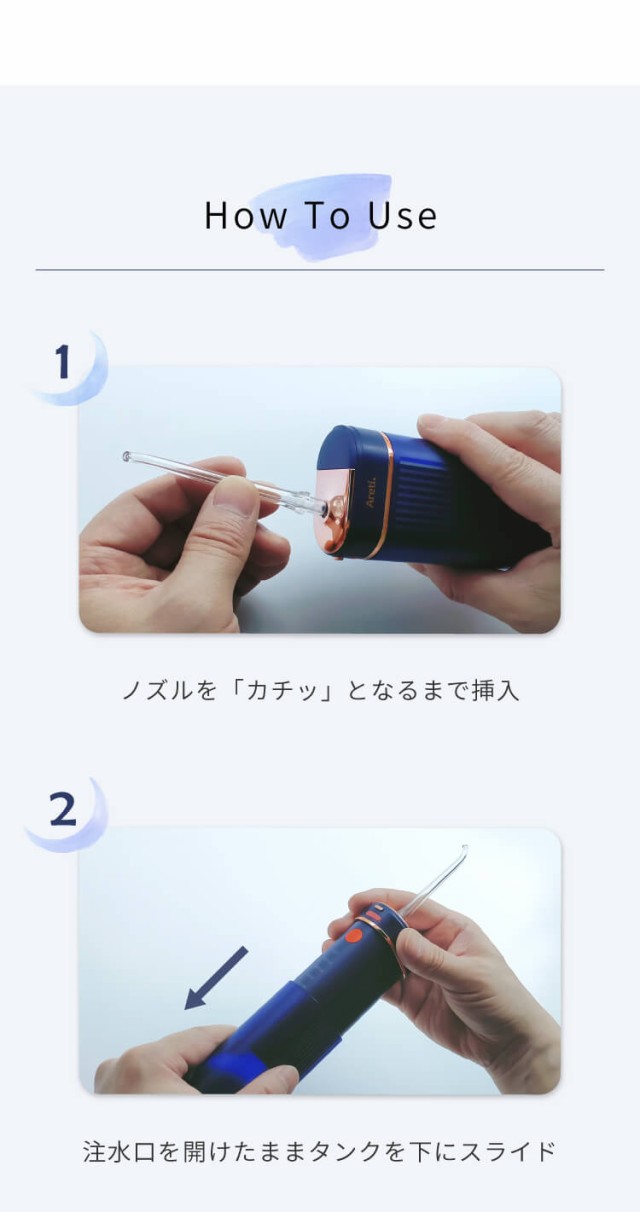 How To Use

1

Areti.

ノズルを「カチッ」となるまで挿入

2

注水口を開けたままタンクを下にスライド