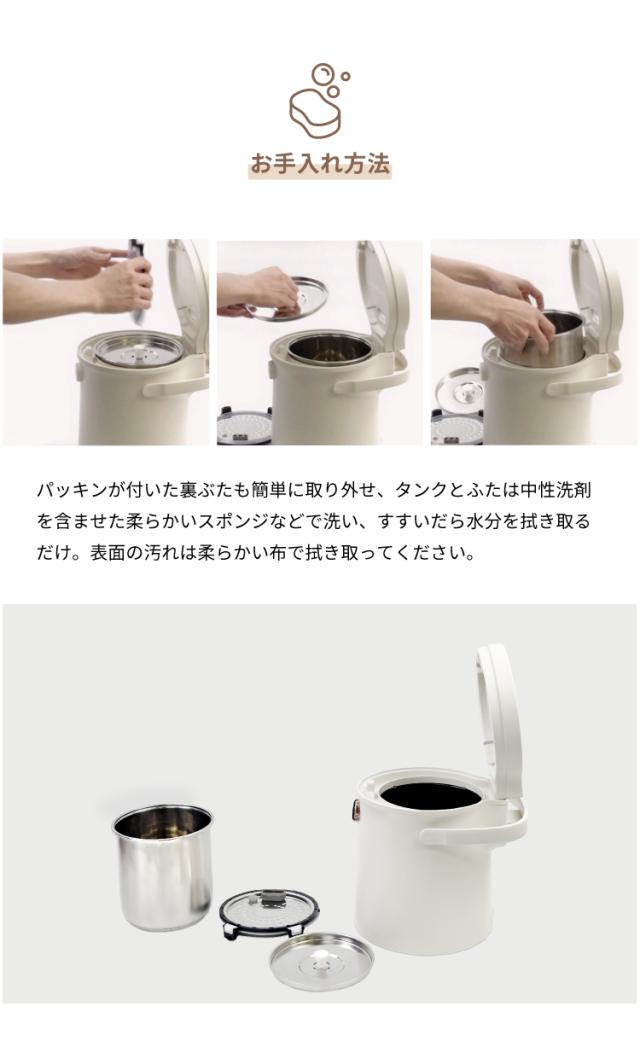 お手入れ方法

パッキンが付いた裏ぶたも簡単に取り外せ、タンクとふたは中性洗剤を含ませた柔らかいスポンジなどで洗い、すすいだら水分を拭き取るだけ。表面の汚れは柔らかい布で拭き取ってください。