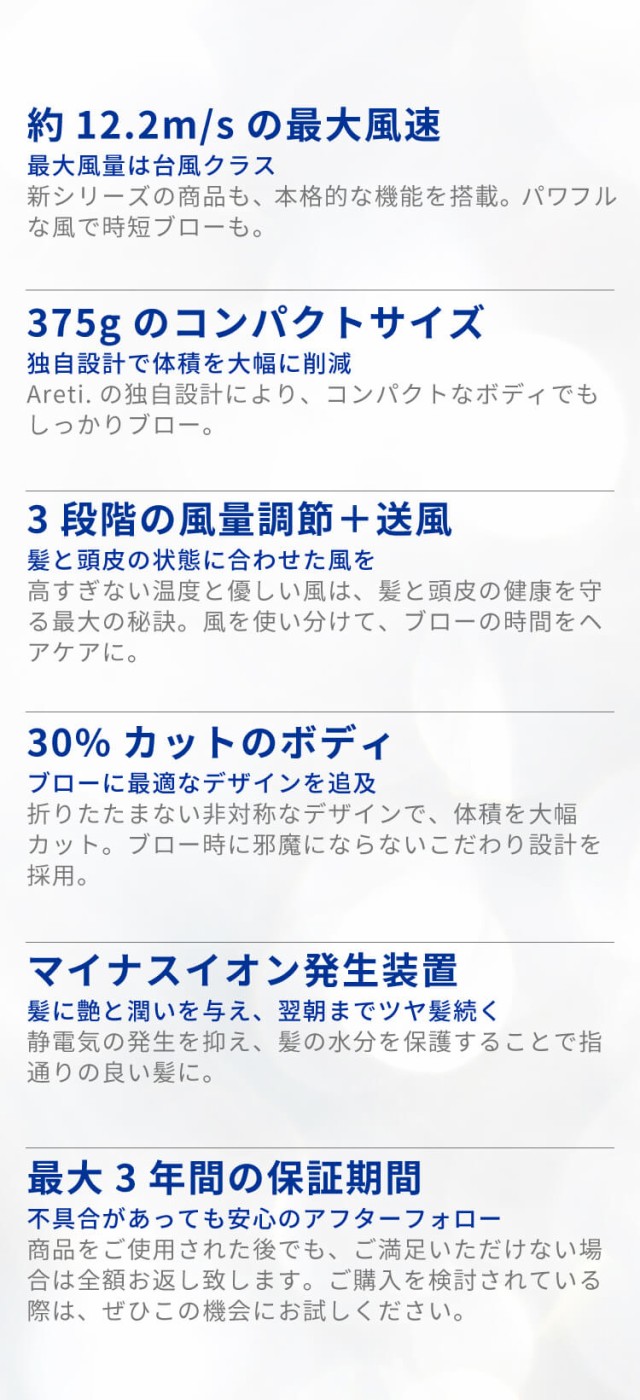 約 12.2m/s の最大風速

最大風量は台風クラス

新シリーズの商品も、本格的な機能を搭載。パワフルな風で時短ブローも。

375g のコンパクトサイズ

独自設計で体積を大幅に削減

Areti. の独自設計により、コンパクトなボディでもしっかりブロー。

3 段階の風量調節＋送風

髪と頭皮の状態に合わせた風を

高すぎない温度と優しい風は、髪と頭皮の健康を守る最大の秘訣。風を使い分けて、ブローの時間をヘアケアに。

30% カットのボディ

ブローに最適なデザインを追及

折りたたまない非対称なデザインで、体積を大幅カット。ブロー時に邪魔にならないこだわり設計を採用。

マイナスイオン発生装置

髪に艶と潤いを与え、翌朝までツヤ髪続く

静電気の発生を抑え、髪の水分を保護することで指通りの良い髪に。

最大 3 年間の保証期間

不具合があっても安心のアフターフォロー

商品をご使用された後でも、ご満足いただけない場合は全額お返し致します。ご購入を検討されている際は、ぜひこの機会にお試しください。