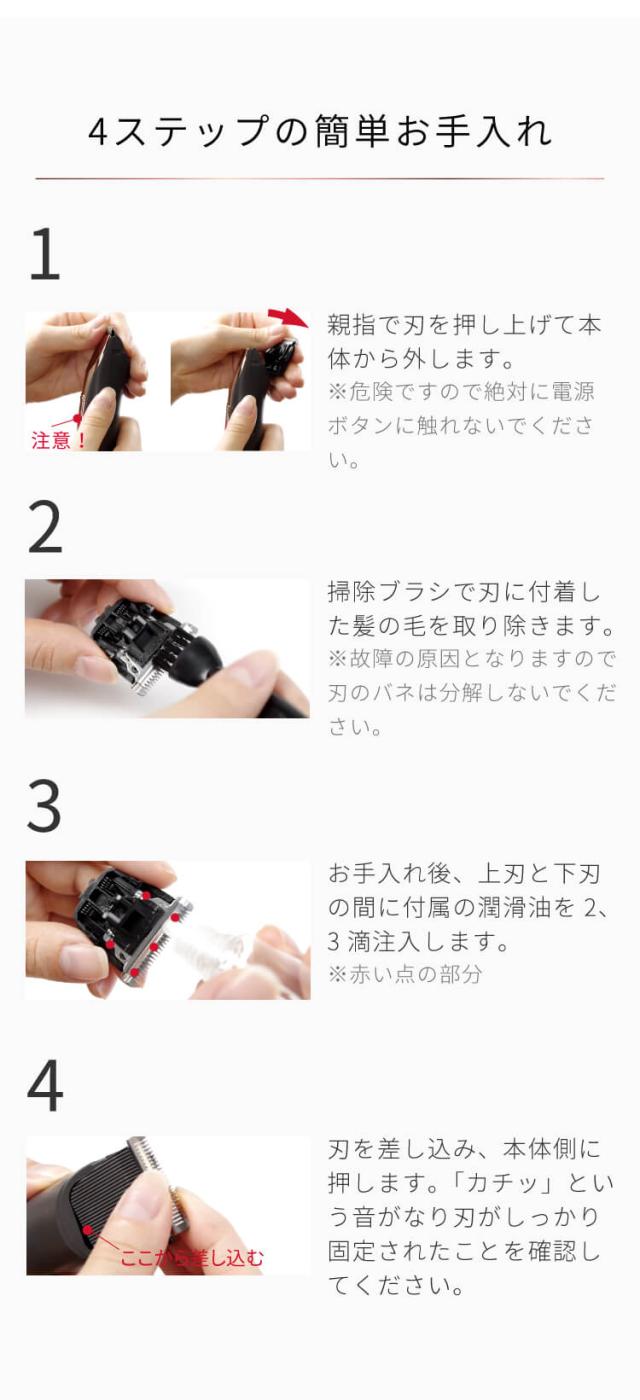 4ステップの簡単お手入れ

1

注意！

親指で刃を押し上げて本体から外します。
※危険ですので絶対に電源ボタンに触れないでください。

2

掃除ブラシで刃に付着した髪の毛を取り除きます。
※故障の原因となりますので刃のバネは分解しないでください。

3

お手入れ後、上刃と下刃の間に付属の潤滑油を 2、3 滴注入します。
※赤い点の部分

4

ここから差し込む

刃を差し込み、本体側に押します。「カチッ」という音がなり刃がしっかり固定されたことを確認してください。