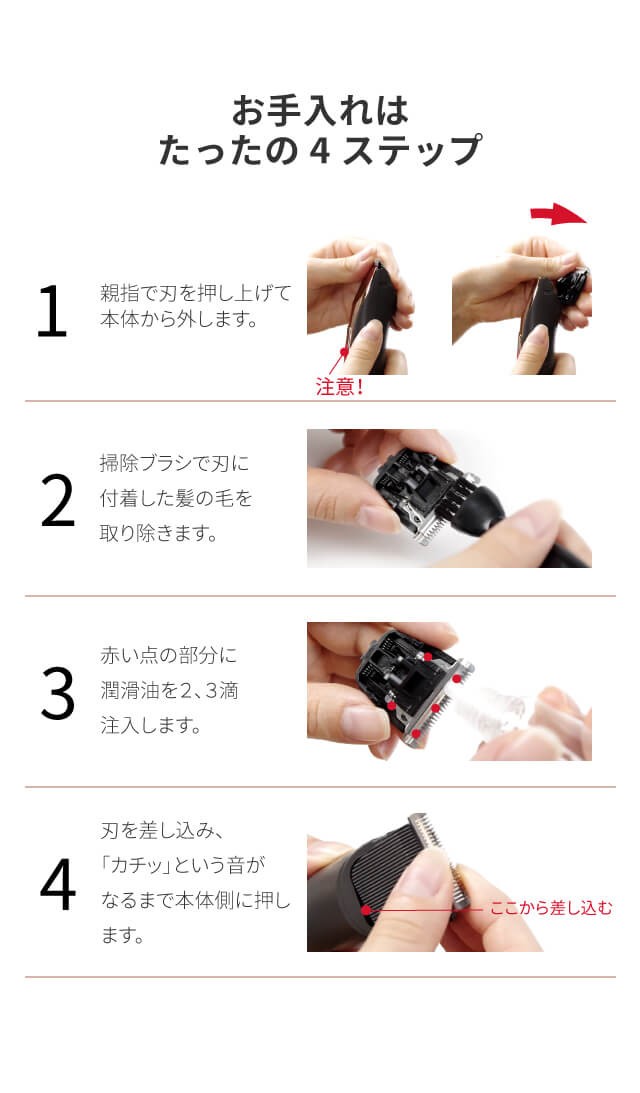 お手入れは
たったの 4 ステップ

1

親指で刃を押し上げて本体から外します。

注意！

2

掃除ブラシで刃に付着した髪の毛を取り除きます。

3

赤い点の部分に潤滑油を2、3滴注入します。

4

刃を差し込み、「カチッ」という音がなるまで本体側に押します。

ここから差し込む