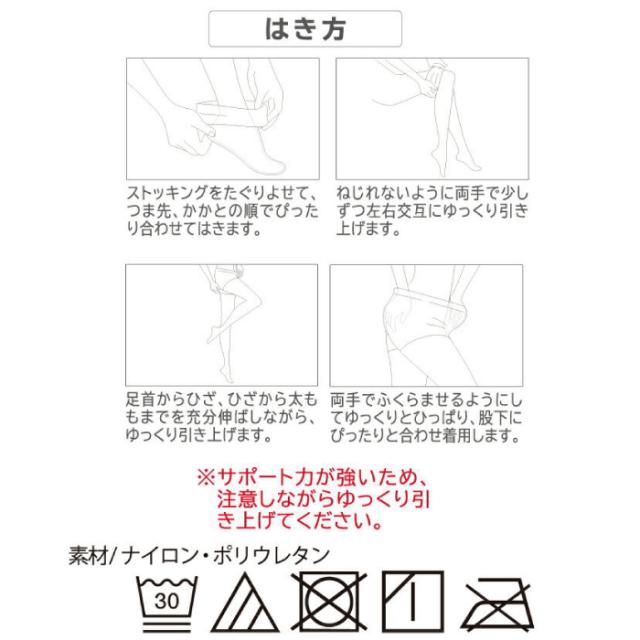 はき方

ストッキングをたぐりよせて、つま先、かかとの順でぴったり合わせてはきます。

ねじれないように両手で少しずつ左右交互にゆっくり引き上げます。

足首からひざ、ひざから太ももまでを充分伸ばしながら、ゆっくり引き上げます。

両手でふくらませるようにしてゆっくりとひっぱり、股下にぴったりと合わせ着用します。

※サポート力が強いため、注意しながらゆっくり引き上げてください。

素材/ナイロン・ポリウレタン

30