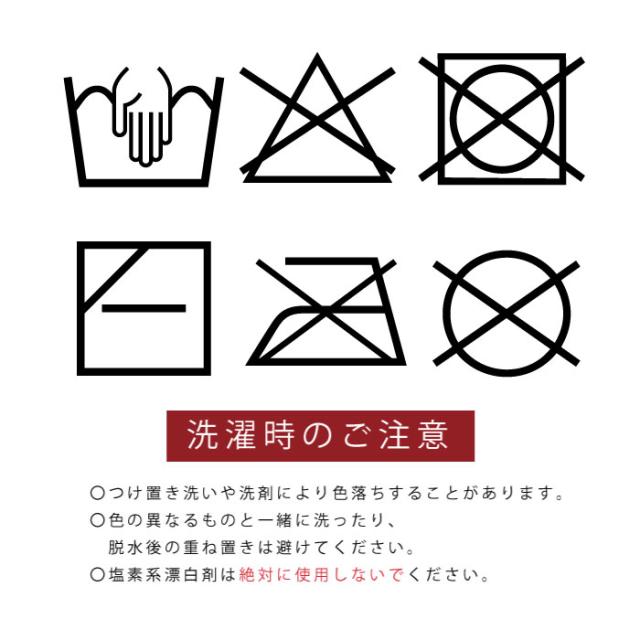 洗濯時のご注意

○つけ置き洗いや洗剤により色落ちすることがあります。
○色の異なるものと一緒に洗ったり、脱水後の重ね置きは避けてください。
○塩素系漂白剤は絶対に使用しないでください。