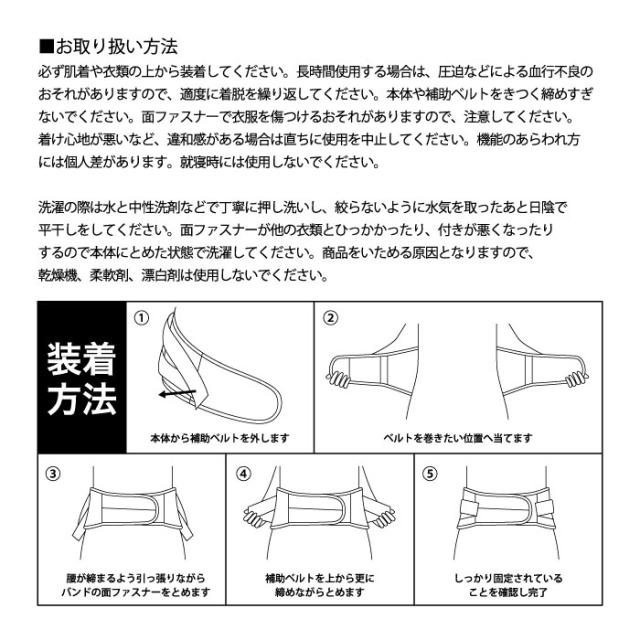 ■お取り扱い方法
必ず肌着や衣類の上から装着してください。長時間使用する場合は、圧迫などによる血行不良のおそれがありますので、適度に着脱を繰り返してください。本体や補助ベルトをきつく締めすぎないでください。面ファスナーで衣服を傷つけるおそれがありますので、注意してください。着け心地が悪いなど、違和感がある場合は直ちに使用を中止してください。機能のあらわれ方には個人差があります。就寝時には使用しないでください。

洗濯の際は水と中性洗剤などで丁寧に押し洗いし、絞らないように水気を取ったあと日陰で平干しをしてください。面ファスナーが他の衣類とひっかかったり、付きが悪くなったりするので本体にとめた状態で洗濯してください。商品をいためる原因となりますので、乾燥機、柔軟剤、漂白剤は使用しないでください。

装着方法

①
本体から補助ベルトを外します

②
ベルトを巻きたい位置へ当てます

③
腰が締まるよう引っ張りながらバンドの面ファスナーをとめます

④
補助ベルトを上から更に締めながらとめます

⑤
しっかり固定されていることを確認し完了