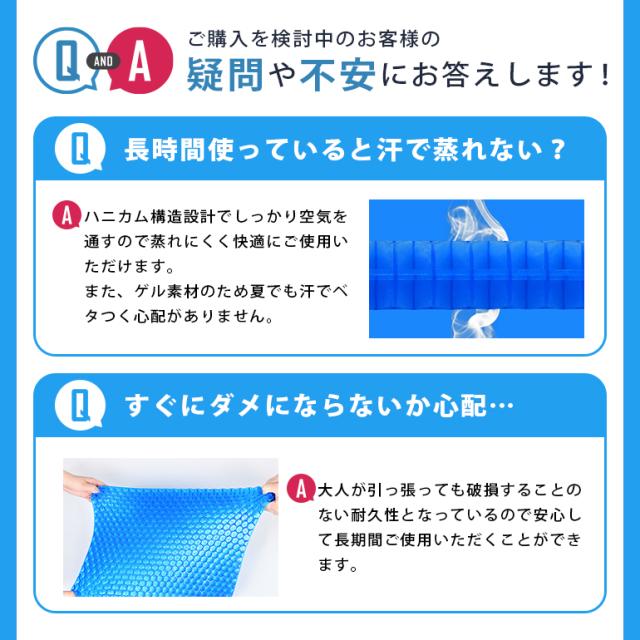 Q AND A

ご購入を検討中のお客様の
疑問や不安にお答えします！

Q 長時間使っていると汗で蒸れない？

A ハニカム構造設計でしっかり空気を通すので蒸れにくく快適にご使用いただけます。
また、ゲル素材のため夏でも汗でベタつく心配がありません。

Q すぐにダメにならないか心配…

A 大人が引っ張っても破損することのない耐久性となっているので安心して長期間ご使用いただくことができます。