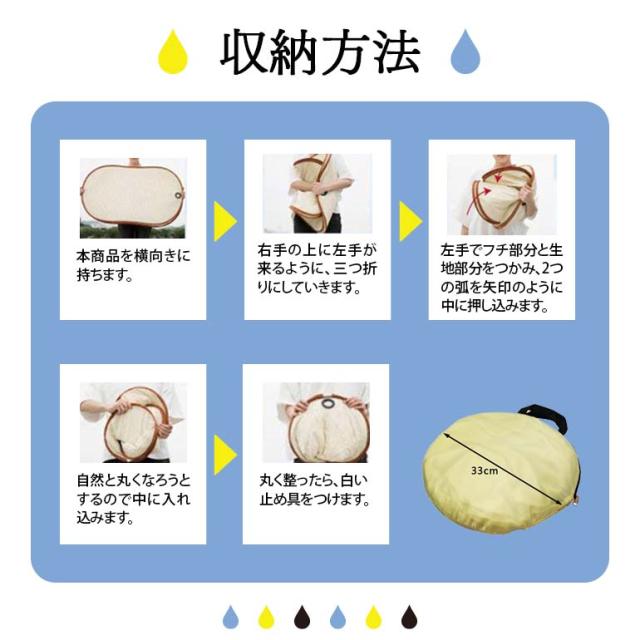 収納方法

本商品を横向きに持ちます。

右手の上に左手が来るように、三つ折りにしていきます。

左手でフチ部分と生地部分をつかみ、2つの弧を矢印のように中に押し込みます。

自然と丸くなろうとするので中に入れ込みます。

丸く整ったら、白い止め具をつけます。

33cm