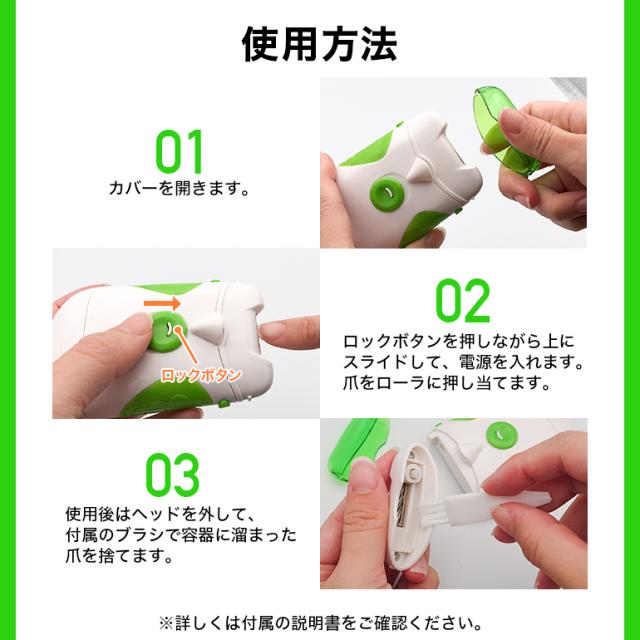 使用方法

01
カバーを開きます。

ロックボタン

02
ロックボタンを押しながら上にスライドして、電源を入れます。爪をローラに押し当てます。

03
使用後はヘッドを外して、付属のブラシで容器に溜まった爪を捨てます。

※詳しくは付属の説明書をご確認ください。