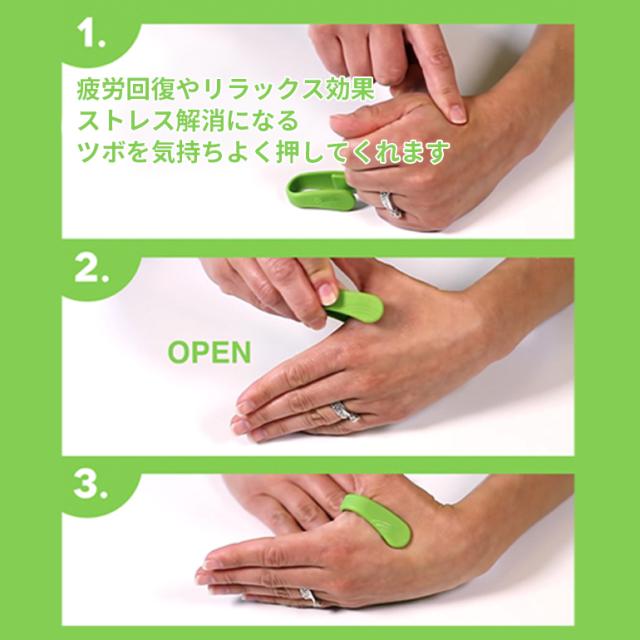 1.

疲労回復やリラックス効果
ストレス解消になる
ツボを気持ちよく押してくれます

2.

OPEN

3.