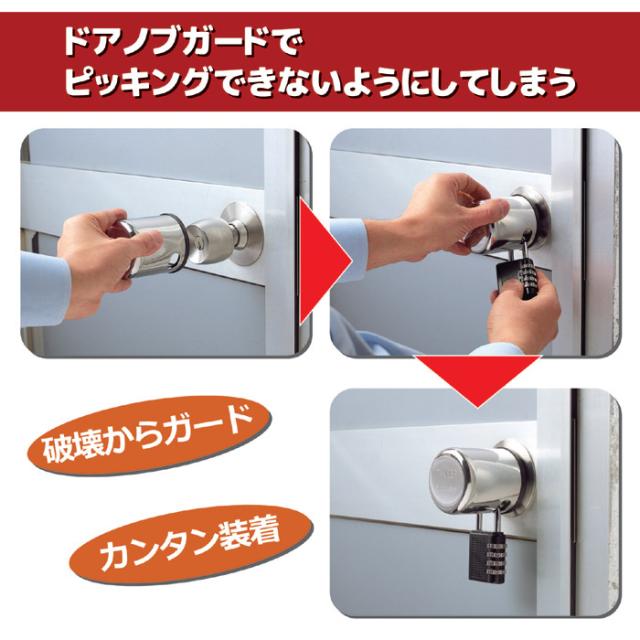 ドアノブガードで
ピッキングできないようにしてしまう

破壊からガード

カンタン装着