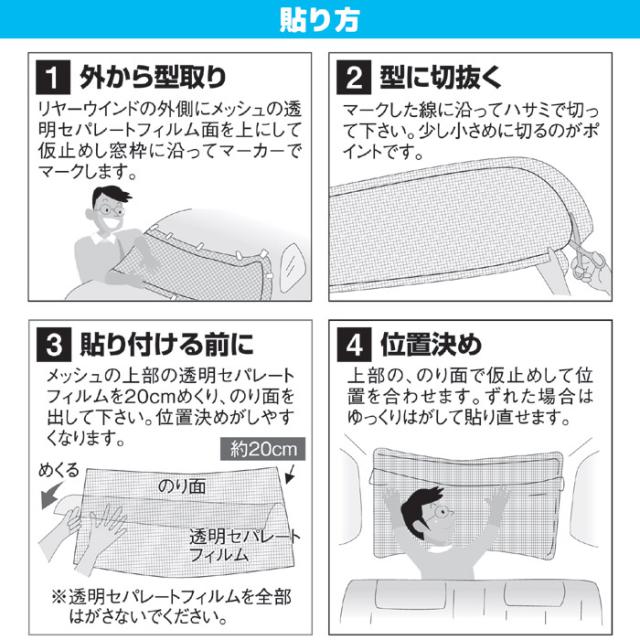 貼り方

1 外から型取り

リヤーウインドの外側にメッシュの透明セパレートフィルム面を上にして仮止めし窓枠に沿ってマーカーでマークします。

2 型に切抜く

マークした線に沿ってハサミで切って下さい。少し小さめに切るのがポイントです。

3 貼り付ける前に

メッシュの上部の透明セパレートフィルムを20cmめくり、のり面を出して下さい。位置決めがしやすくなります。

約20cm

めくる

のり面

透明セパレートフィルム

※透明セパレートフィルムを全部はがさないでください。

4 位置決め

上部の、のり面で仮止めして位置を合わせます。ずれた場合はゆっくりはがして貼り直せます。