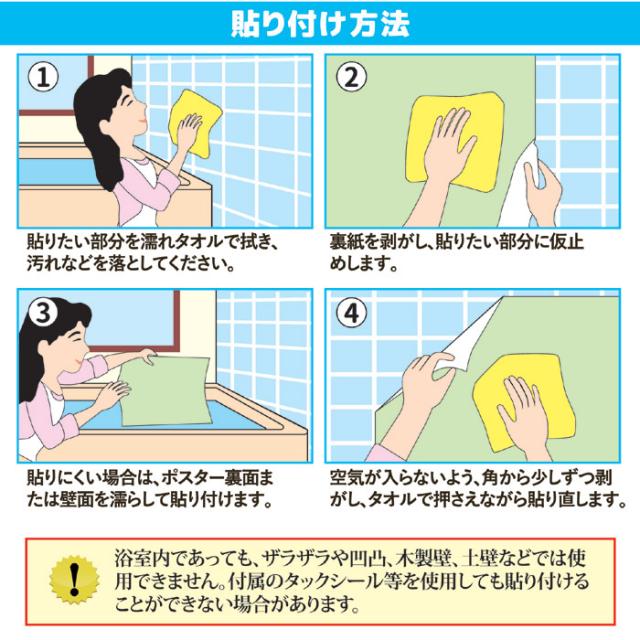 貼り付け方法

①

貼りたい部分を濡れタオルで拭き、汚れなどを落としてください。

②

裏紙を剥がし、貼りたい部分に仮止めします。

③

貼りにくい場合は、ポスター裏面または壁面を濡らして貼り付けます。

④

空気が入らないよう、角から少しずつ剥がし、タオルで押さえながら貼り直します。

!

浴室内であっても、ザラザラや凹凸、木製壁、土壁などでは使用できません。付属のタックシール等を使用しても貼り付けることができない場合があります。